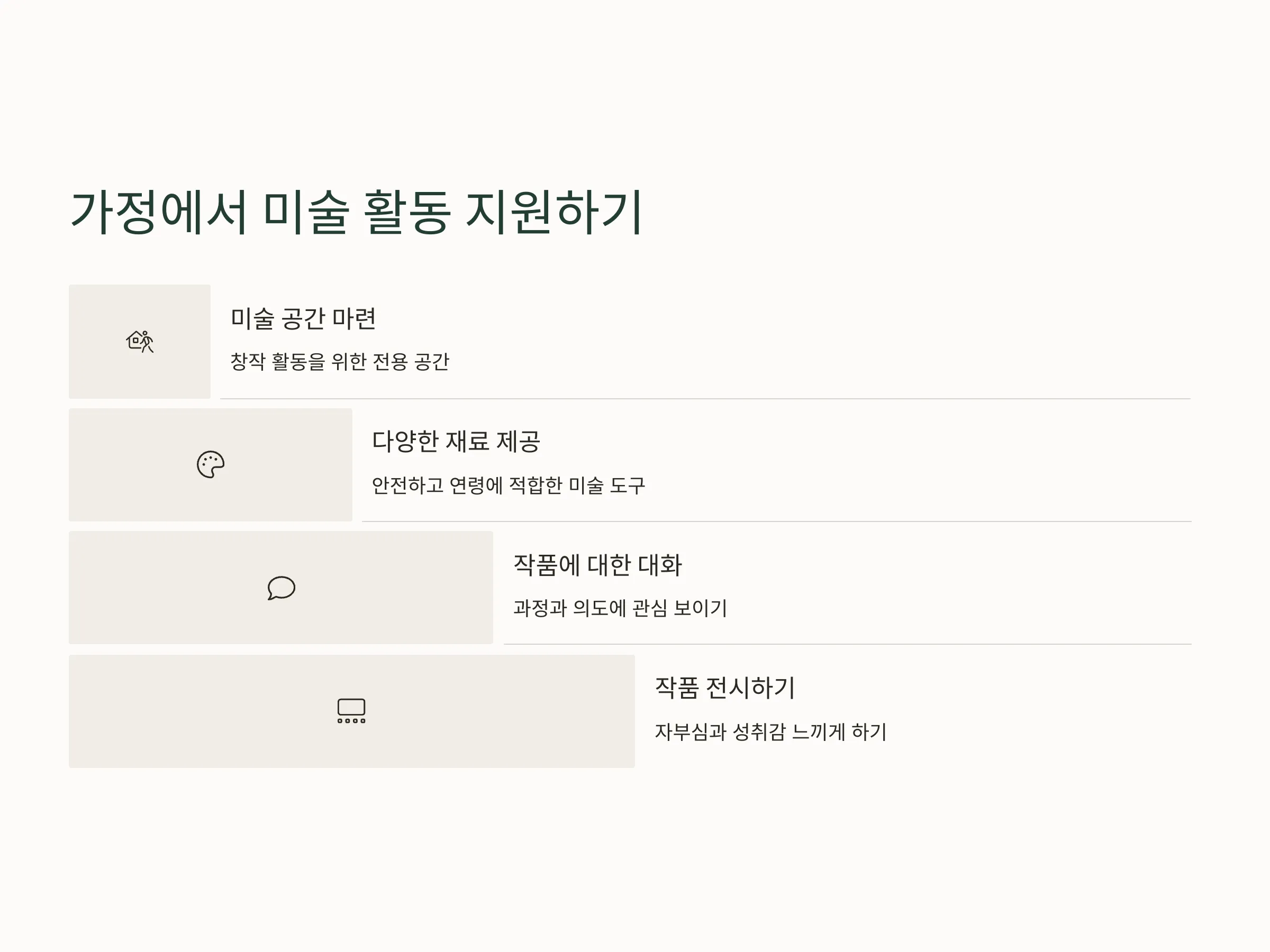 가정에서 미술 활동 지원하기

미술 공간 마련

창작 활동을 위한 전용 공간

다양한 재료 제공

안전하고 연령에 적합한 미술 도구

작품에 대한 대화

과정과 의도에 관심 보이기

작품 전시하기

자부심과 성취감 느끼게 하기